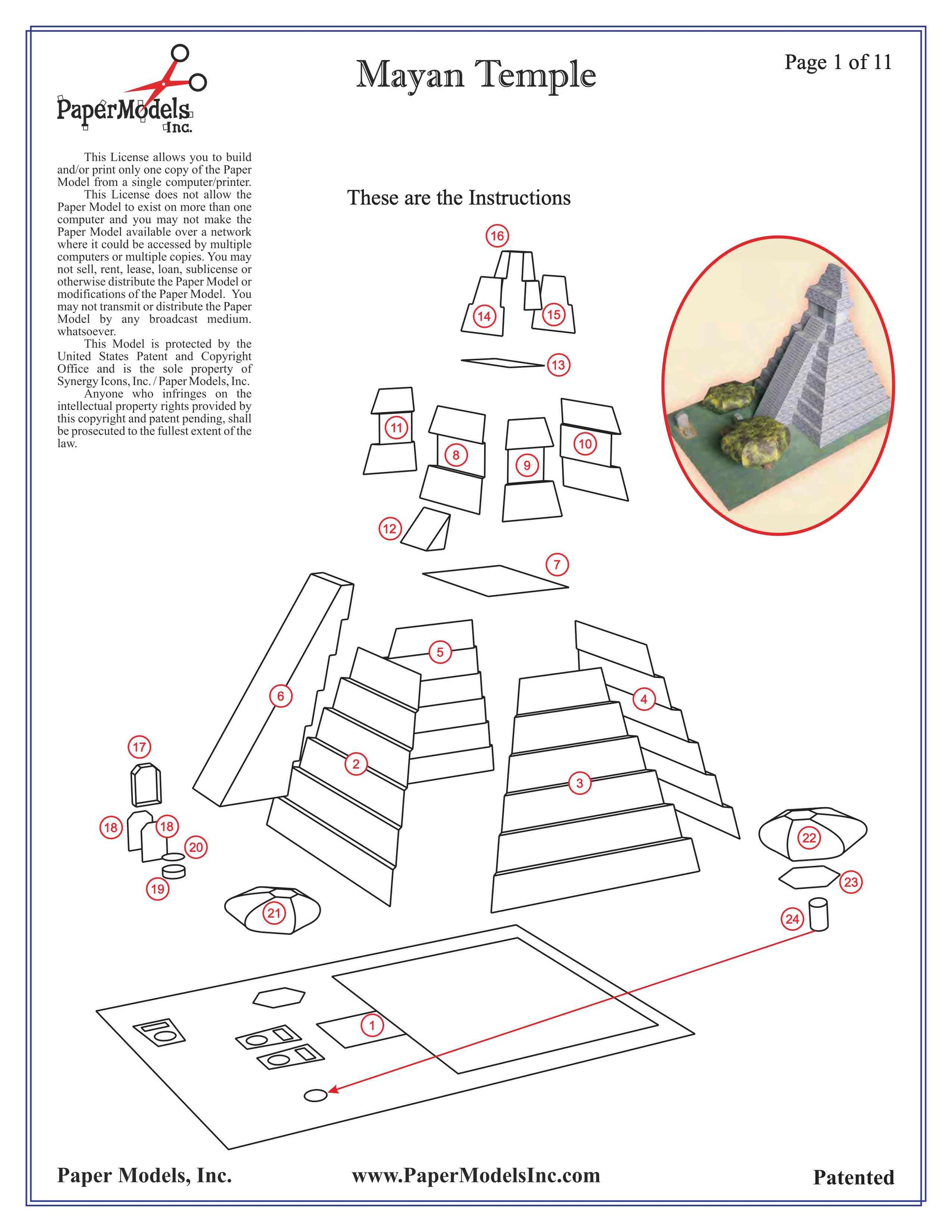 PaperModels Inc.

Mayan Temple

Page 1 of 11

This License allows you to build and/or print only one copy of the Paper Model from a single computer/printer.
This License does not allow the Paper Model to exist on more than one computer and you may not make the Paper Model available over a network where it could be accessed by multiple computers or multiple copies. You may not sell, rent, lease, loan, sublicense or otherwise distribute the Paper Model or modifications of the Paper Model. You may not transmit or distribute the Paper Model by any broadcast medium. whatsoever.
This Model is protected by the United States Patent and Copyright Office and is the sole property of Synergy Icons, Inc. / Paper Models, Inc.
Anyone who infringes on the intellectual property rights provided by this copyright and patent pending, shall be prosecuted to the fullest extent of the law.

These are the Instructions

16
14
15
13
11
8
9
10
12
7
5
6
4
2
3
17
18
18
20
19
21
22
23
24
1

Paper Models, Inc.
www.PaperModelsInc.com
Patented