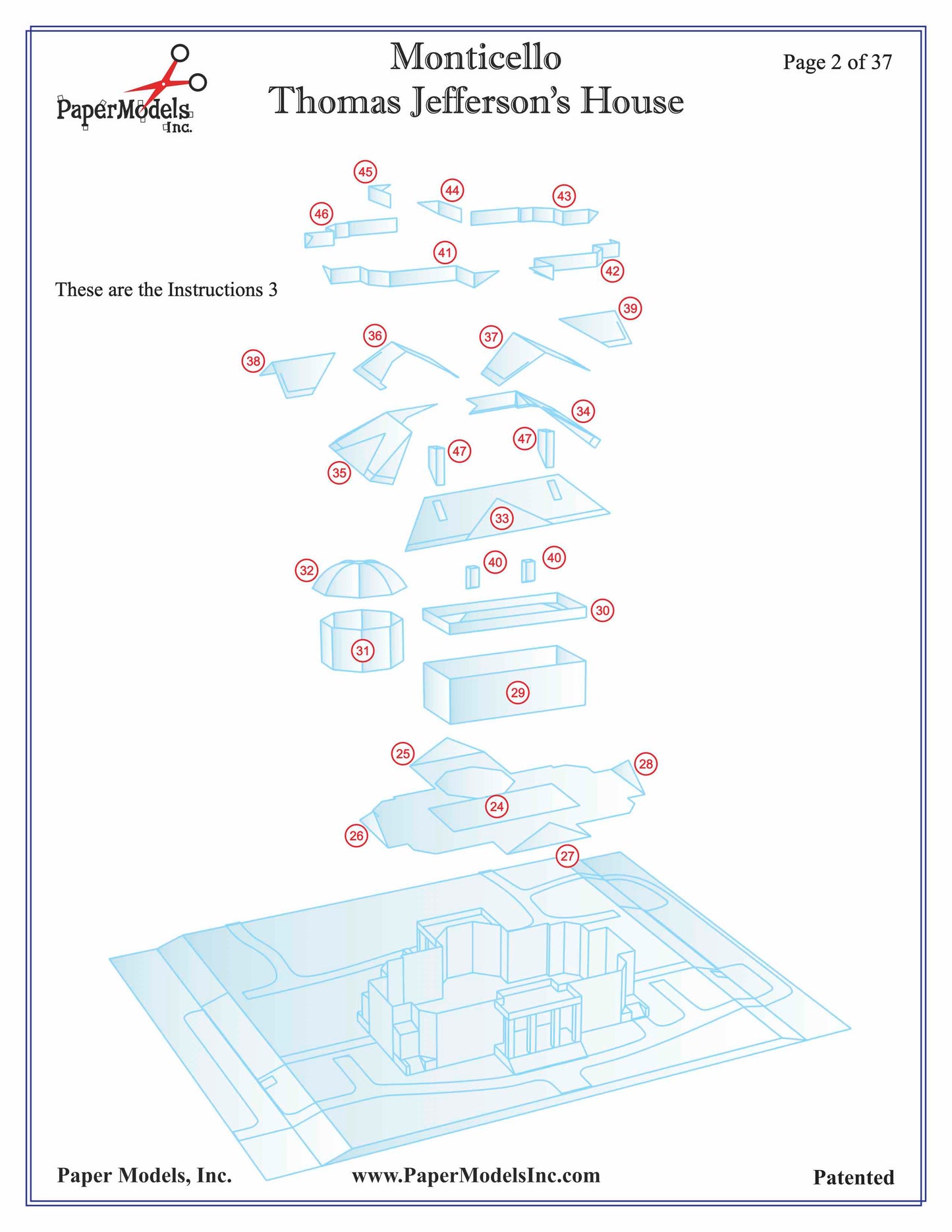 PaperModels Inc.

Monticello
Thomas Jefferson's House

Page 2 of 37

These are the Instructions 3

45
44
43
46
41
42
39
36
37
38
34
47
47
35
33
32
40
40
30
31
29
25
28
24
26
27

Paper Models, Inc.
www.PaperModelsInc.com
Patented