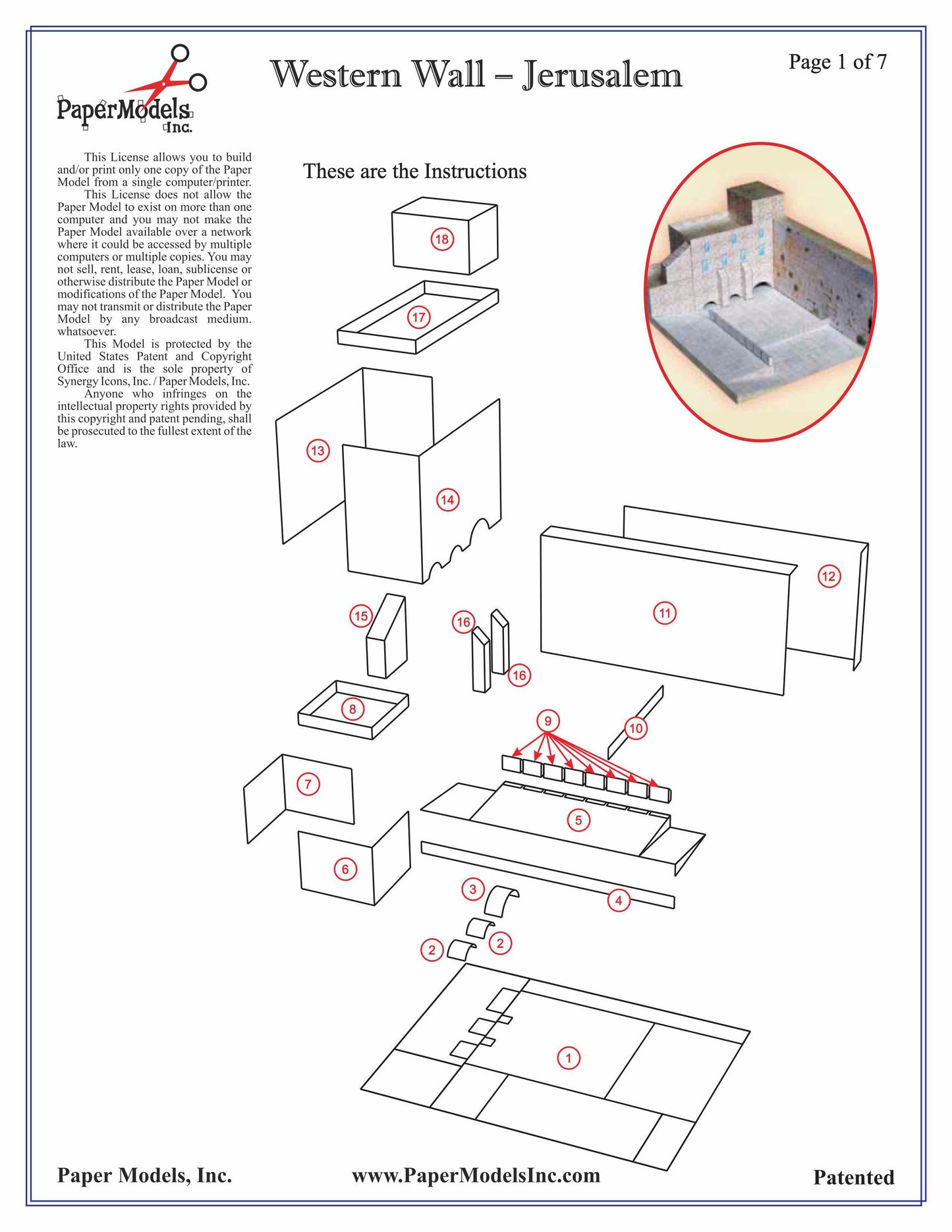 PaperModels Inc.

Western Wall – Jerusalem

Page 1 of 7

This License allows you to build and/or print only one copy of the Paper Model from a single computer/printer. This License does not allow the Paper Model to exist on more than one computer and you may not make the Paper Model available over a network where it could be accessed by multiple computers or multiple copies. You may not sell, rent, lease, loan, sublicense or otherwise distribute the Paper Model or modifications of the Paper Model. You may not transmit or distribute the Paper Model by any broadcast medium. whatsoever.

This Model is protected by the United States Patent and Copyright Office and is the sole property of Synergy Icons, Inc. / Paper Models, Inc.

Anyone who infringes on the intellectual property rights provided by this copyright and patent pending, shall be prosecuted to the fullest extent of the law.

These are the Instructions

18
17
13
14
12
11
15
16
16
8
9
10
7
5
6
3
4
2
2
1

Paper Models, Inc.

www.PaperModelsInc.com

Patented