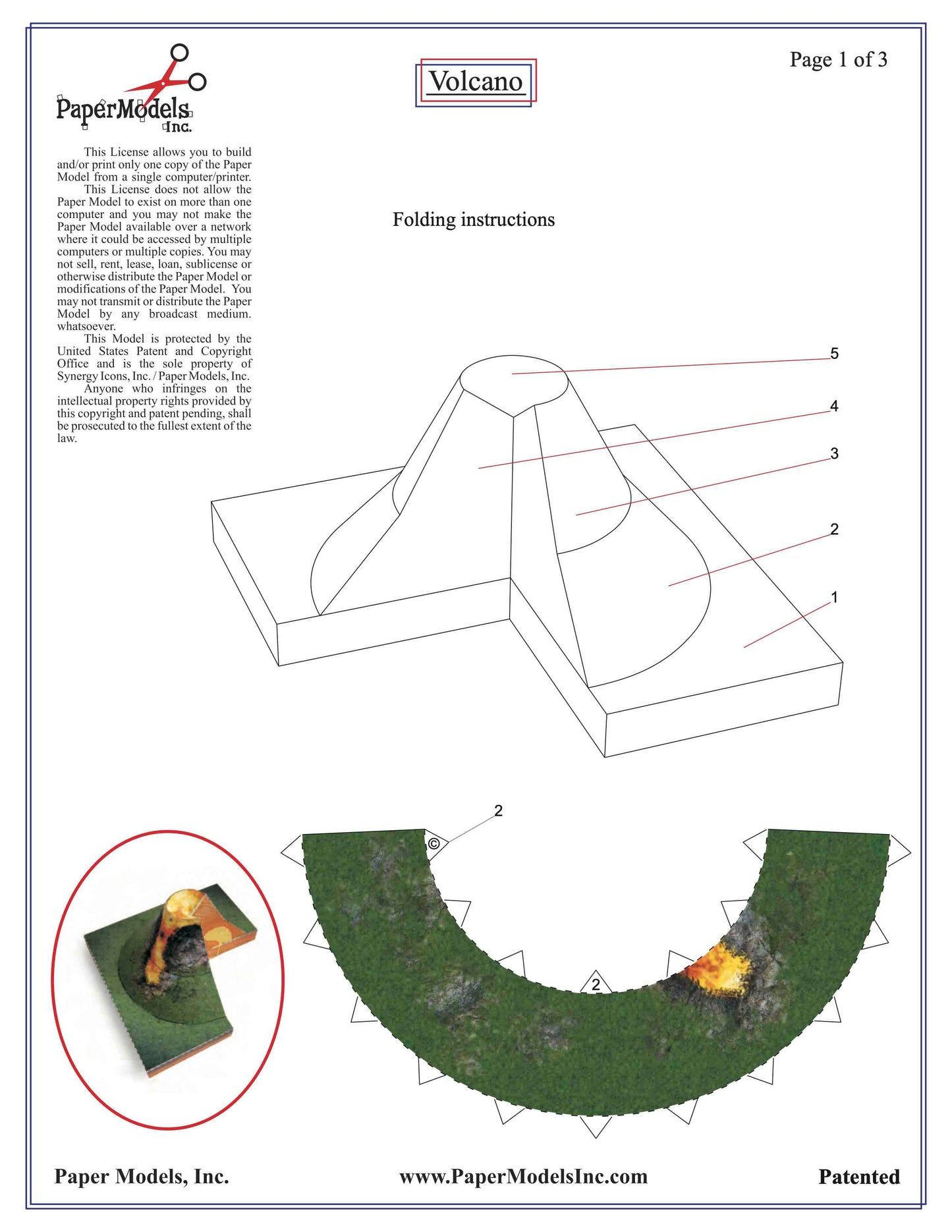 PaperModels Inc.

Volcano

Page 1 of 3

This License allows you to build and/or print only one copy of the Paper Model from a single computer/printer.
This License does not allow the Paper Model to exist on more than one computer and you may not make the Paper Model available over a network where it could be accessed by multiple computers or multiple copies. You may not sell, rent, lease, loan, sublicense or otherwise distribute the Paper Model or modifications of the Paper Model. You may not transmit or distribute the Paper Model by any broadcast medium. whatsoever.
This Model is protected by the United States Patent and Copyright Office and is the sole property of Synergy Icons, Inc. / Paper Models, Inc.
Anyone who infringes on the intellectual property rights provided by this copyright and patent pending, shall be prosecuted to the fullest extent of the law.

Folding instructions

5
4
3
2
1

2
©
2

Paper Models, Inc.
www.PaperModelsInc.com
Patented