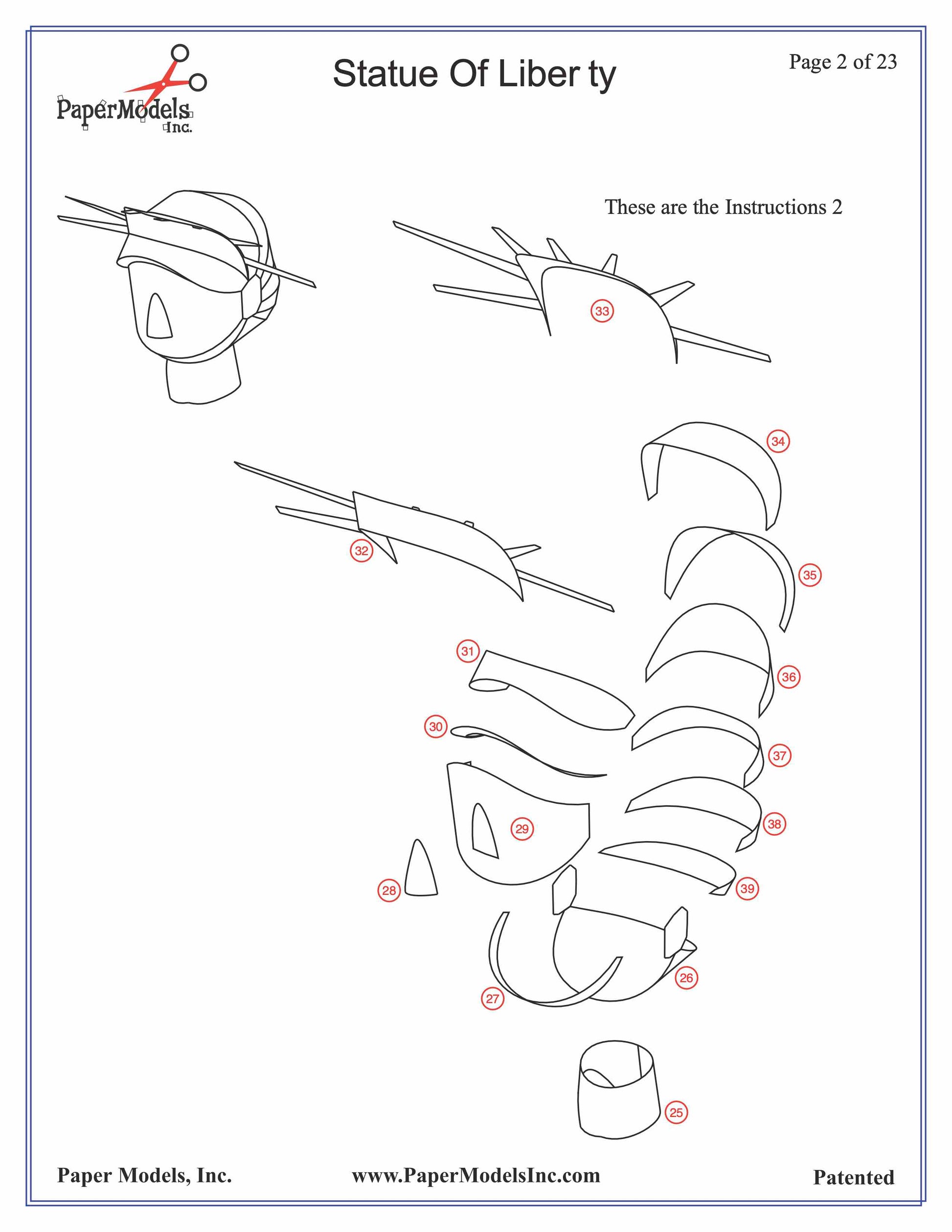 PaperModels Inc.

Statue Of Liber ty

Page 2 of 23

These are the Instructions 2

33

34

32

35

31

36

30

37

29

38

28

39

26

27

25

Paper Models, Inc.

www.PaperModelsInc.com

Patented