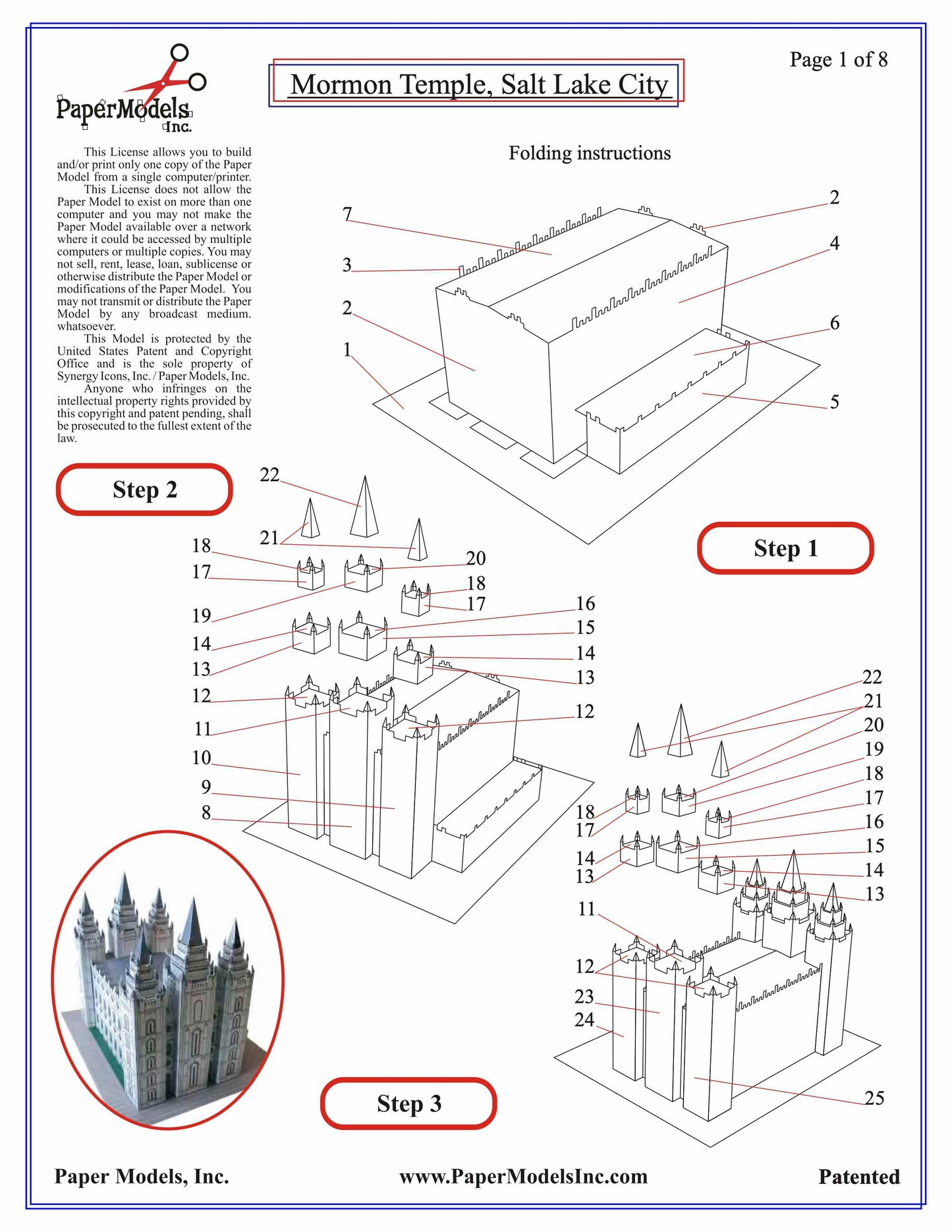 PaperModels Inc.

Mormon Temple, Salt Lake City

Page 1 of 8

This License allows you to build and/or print only one copy of the Paper Model from a single computer/printer.
This License does not allow the Paper Model to exist on more than one computer and you may not make the Paper Model available over a network where it could be accessed by multiple computers or multiple copies. You may not sell, rent, lease, loan, sublicense or otherwise distribute the Paper Model or modifications of the Paper Model. You may not transmit or distribute the Paper Model by any broadcast medium. whatsoever.
This Model is protected by the United States Patent and Copyright Office and is the sole property of Synergy Icons, Inc. / Paper Models, Inc.
Anyone who infringes on the intellectual property rights provided by this copyright and patent pending, shall be prosecuted to the fullest extent of the law.

Folding instructions

7
3
2
1
2
4
6
5

Step 1

Step 2

22
21
18
17
19
14
13
12
11
10
9
8
20
18
17
16
15
14
13
12

22
21
20
19
18
17
16
15
14
13
18
17
14
13
11
12
23
24
25

Step 3

Paper Models, Inc.
www.PaperModelsInc.com
Patented