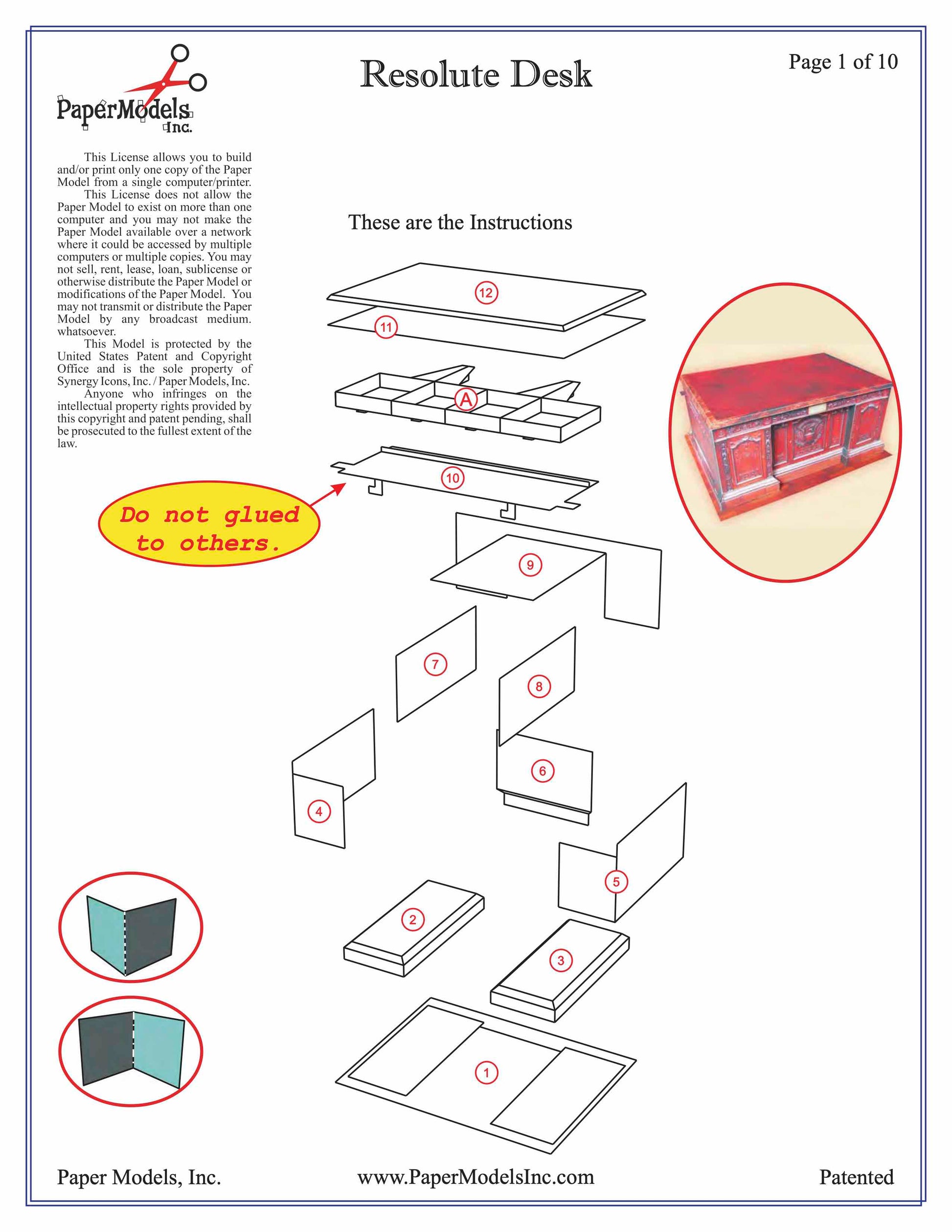 PaperModels Inc.

Resolute Desk

Page 1 of 10

This License allows you to build and/or print only one copy of the Paper Model from a single computer/printer.

This License does not allow the Paper Model to exist on more than one computer and you may not make the Paper Model available over a network where it could be accessed by multiple computers or multiple copies. You may not sell, rent, lease, loan, sublicense or otherwise distribute the Paper Model or modifications of the Paper Model. You may not transmit or distribute the Paper Model by any broadcast medium. whatsoever.

This Model is protected by the United States Patent and Copyright Office and is the sole property of Synergy Icons, Inc. / Paper Models, Inc.

Anyone who infringes on the intellectual property rights provided by this copyright and patent pending, shall be prosecuted to the fullest extent of the law.

These are the Instructions

12

11

A

10

Do not glued to others.

9

7

8

6

4

5

2

3

1

Paper Models, Inc.

www.PaperModelsInc.com

Patented