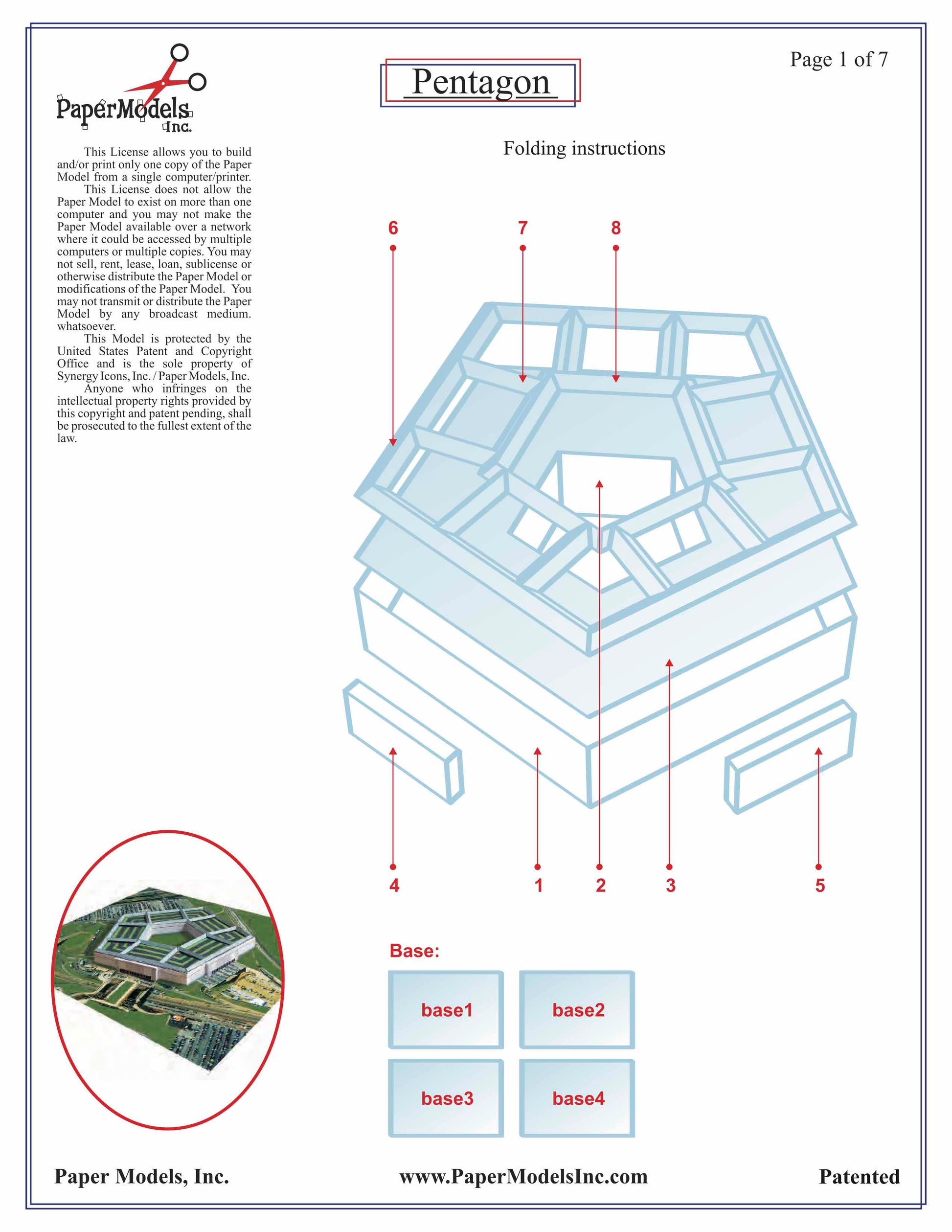 PaperModels Inc.

Pentagon

Page 1 of 7

This License allows you to build and/or print only one copy of the Paper Model from a single computer/printer.

This License does not allow the Paper Model to exist on more than one computer and you may not make the Paper Model available over a network where it could be accessed by multiple computers or multiple copies. You may not sell, rent, lease, loan, sublicense or otherwise distribute the Paper Model or modifications of the Paper Model. You may not transmit or distribute the Paper Model by any broadcast medium. whatsoever.

This Model is protected by the United States Patent and Copyright Office and is the sole property of Synergy Icons, Inc. / Paper Models, Inc.

Anyone who infringes on the intellectual property rights provided by this copyright and patent pending, shall be prosecuted to the fullest extent of the law.

Folding instructions

6 7 8

4 1 2 3 5

Base:

base1 base2
base3 base4

Paper Models, Inc. www.PaperModelsInc.com Patented