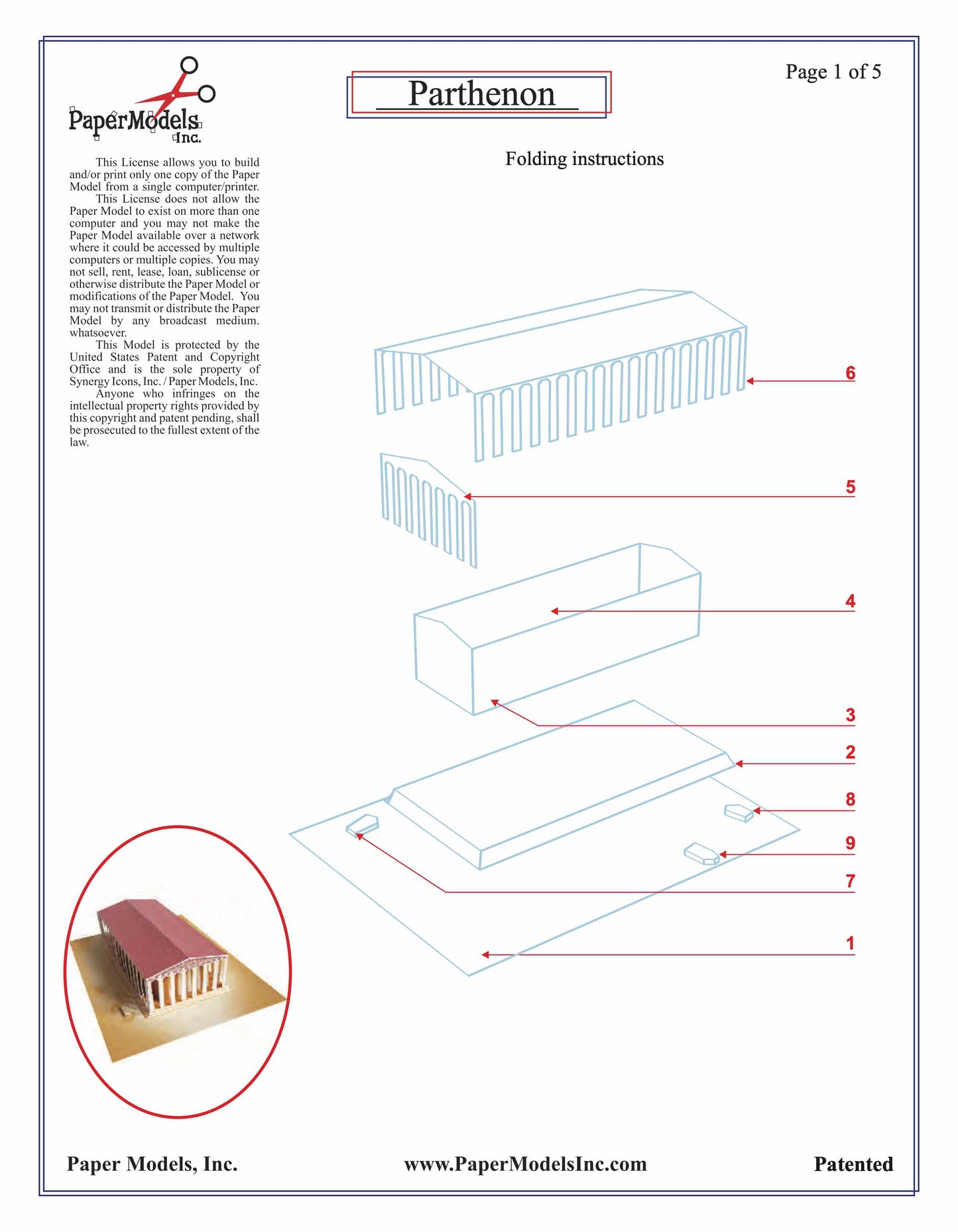 PaperModels Inc.

Parthenon

Page 1 of 5

Folding instructions

This License allows you to build and/or print only one copy of the Paper Model from a single computer/printer.

This License does not allow the Paper Model to exist on more than one computer and you may not make the Paper Model available over a network where it could be accessed by multiple computers or multiple copies. You may not sell, rent, lease, loan, sublicense or otherwise distribute the Paper Model or modifications of the Paper Model. You may not transmit or distribute the Paper Model by any broadcast medium. whatsoever.

This Model is protected by the United States Patent and Copyright Office and is the sole property of Synergy Icons, Inc. / Paper Models, Inc.

Anyone who infringes on the intellectual property rights provided by this copyright and patent pending, shall be prosecuted to the fullest extent of the law.

6

5

4

3

2

8

9

7

1

Paper Models, Inc.

www.PaperModelsInc.com

Patented