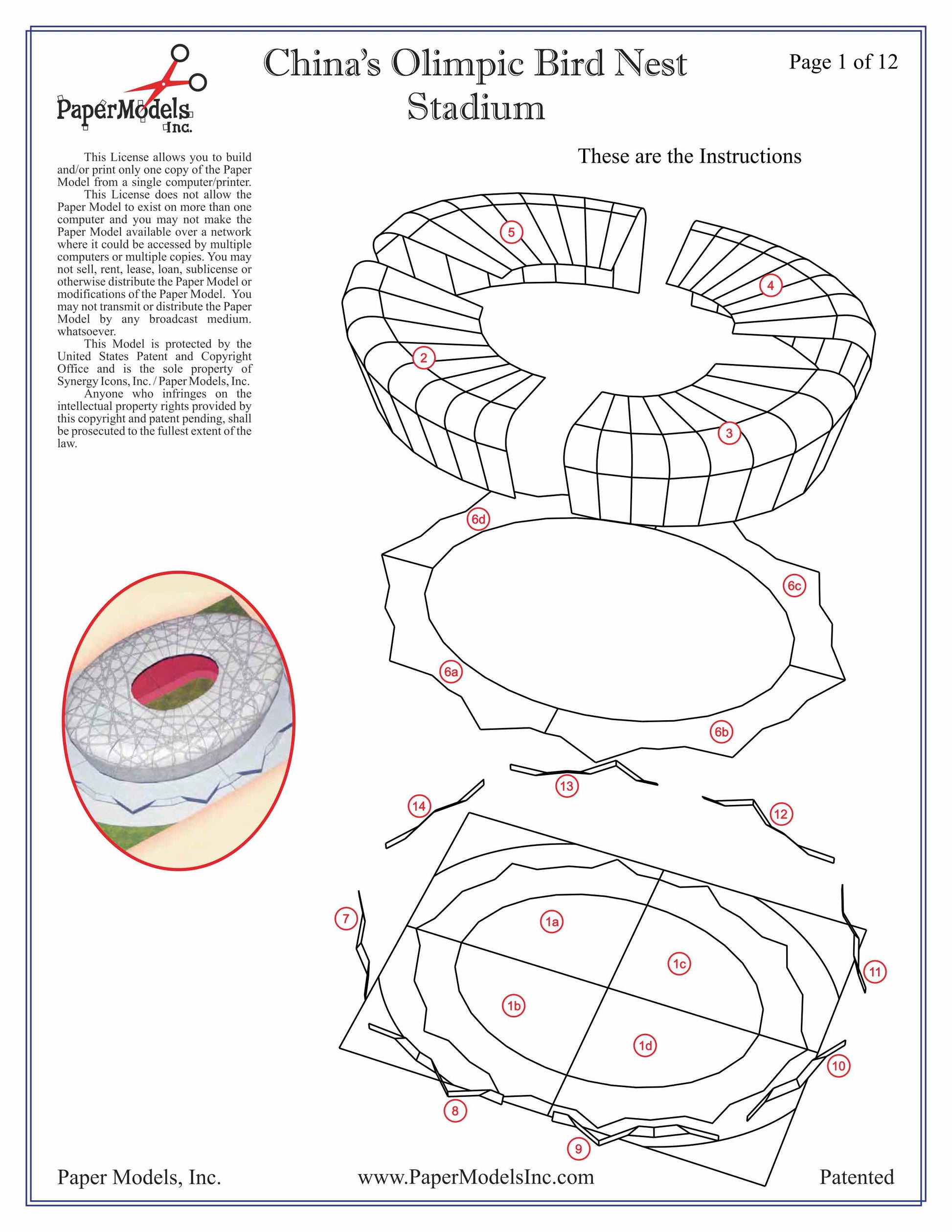 PaperModels Inc.

China's Olimpic Bird Nest Stadium

Page 1 of 12

This License allows you to build and/or print only one copy of the Paper Model from a single computer/printer.

This License does not allow the Paper Model to exist on more than one computer and you may not make the Paper Model available over a network where it could be accessed by multiple computers or multiple copies. You may not sell, rent, lease, loan, sublicense or otherwise distribute the Paper Model or modifications of the Paper Model. You may not transmit or distribute the Paper Model by any broadcast medium. whatsoever.

This Model is protected by the United States Patent and Copyright Office and is the sole property of Synergy Icons, Inc. / Paper Models, Inc.

Anyone who infringes on the intellectual property rights provided by this copyright and patent pending, shall be prosecuted to the fullest extent of the law.

These are the Instructions

5
4
2
3
6d
6c
6a
6b
13
14
12
7
1a
1c
11
1b
1d
10
8
9

Paper Models, Inc.
www.PaperModelsInc.com
Patented