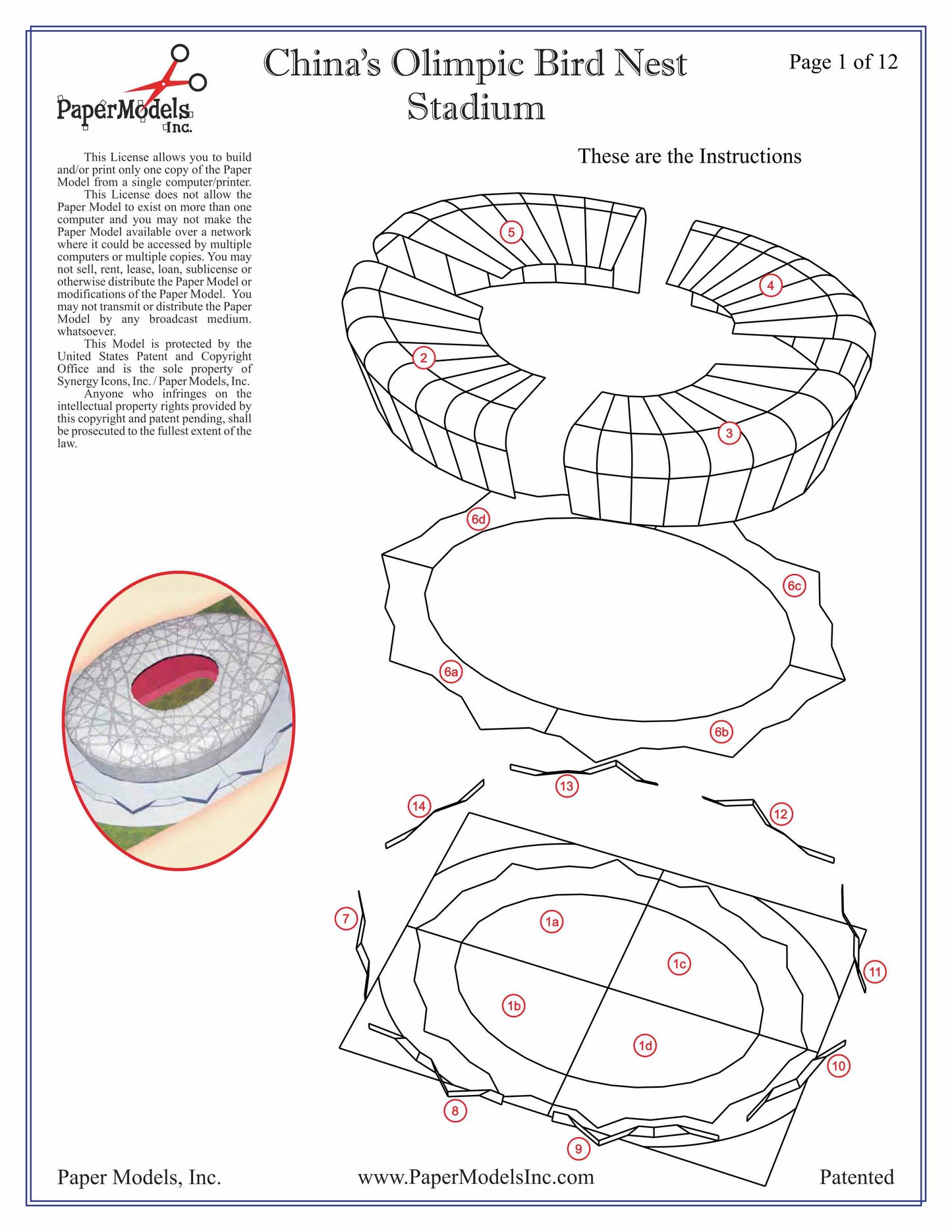 PaperModels Inc.

China's Olimpic Bird Nest Stadium

Page 1 of 12

This License allows you to build and/or print only one copy of the Paper Model from a single computer/printer. This License does not allow the Paper Model to exist on more than one computer and you may not make the Paper Model available over a network where it could be accessed by multiple computers or multiple copies. You may not sell, rent, lease, loan, sublicense or otherwise distribute the Paper Model or modifications of the Paper Model. You may not transmit or distribute the Paper Model by any broadcast medium. whatsoever.

This Model is protected by the United States Patent and Copyright Office and is the sole property of Synergy Icons, Inc. / Paper Models, Inc.

Anyone who infringes on the intellectual property rights provided by this copyright and patent pending, shall be prosecuted to the fullest extent of the law.

These are the Instructions

5
4
2
3
6d
6c
6a
6b
13
14
12
7
1a
1c
11
1b
1d
10
8
9

Paper Models, Inc.
www.PaperModelsInc.com
Patented