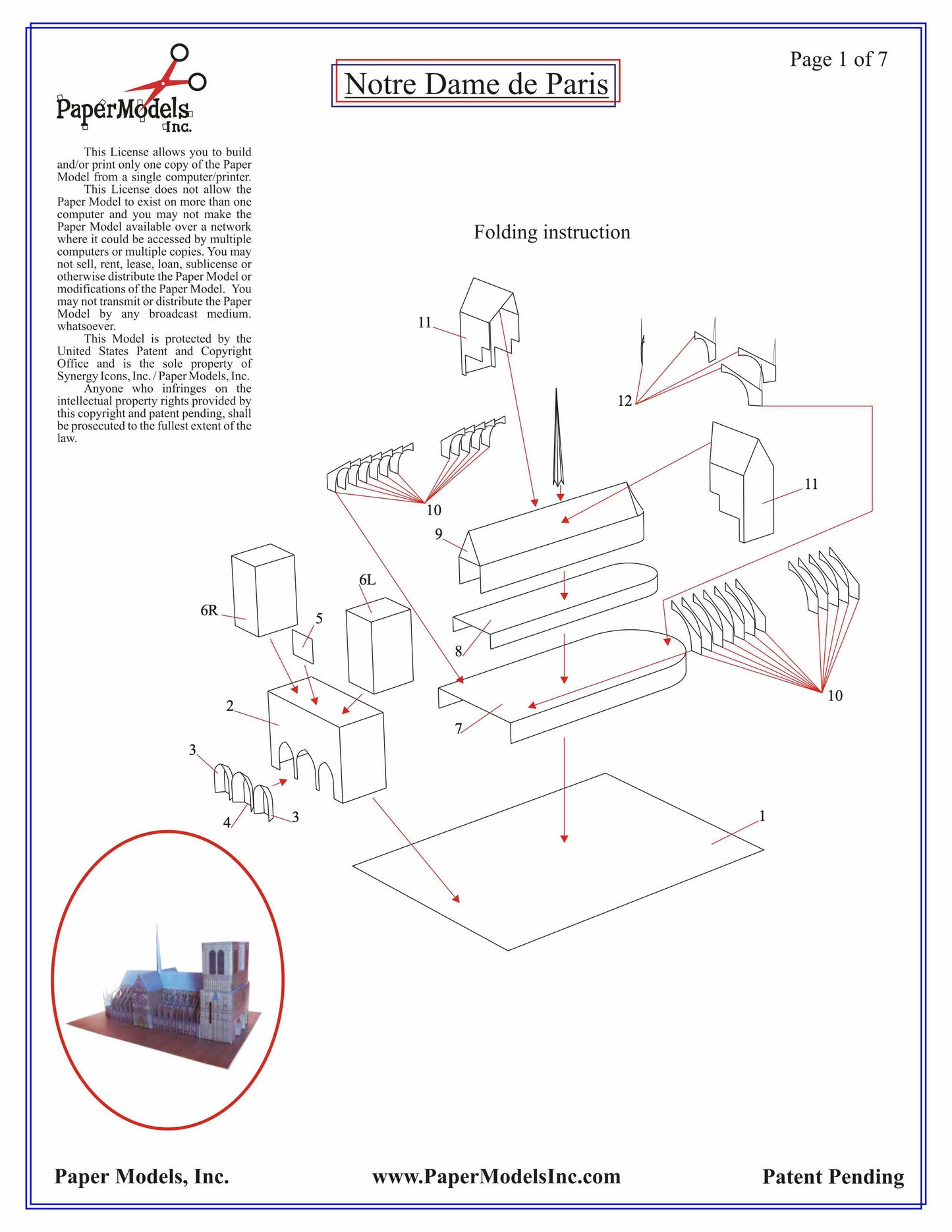 PaperModels Inc.

Notre Dame de Paris

Page 1 of 7

This License allows you to build and/or print only one copy of the Paper Model from a single computer/printer.
This License does not allow the Paper Model to exist on more than one computer and you may not make the Paper Model available over a network where it could be accessed by multiple computers or multiple copies. You may not sell, rent, lease, loan, sublicense or otherwise distribute the Paper Model or modifications of the Paper Model. You may not transmit or distribute the Paper Model by any broadcast medium. whatsoever.
This Model is protected by the United States Patent and Copyright Office and is the sole property of Synergy Icons, Inc. / Paper Models, Inc.
Anyone who infringes on the intellectual property rights provided by this copyright and patent pending, shall be prosecuted to the fullest extent of the law.

Folding instruction

11
12
10
11
9
6L
6R
5
8
10
2
7
3
4
3
1

Paper Models, Inc.    www.PaperModelsInc.com    Patent Pending