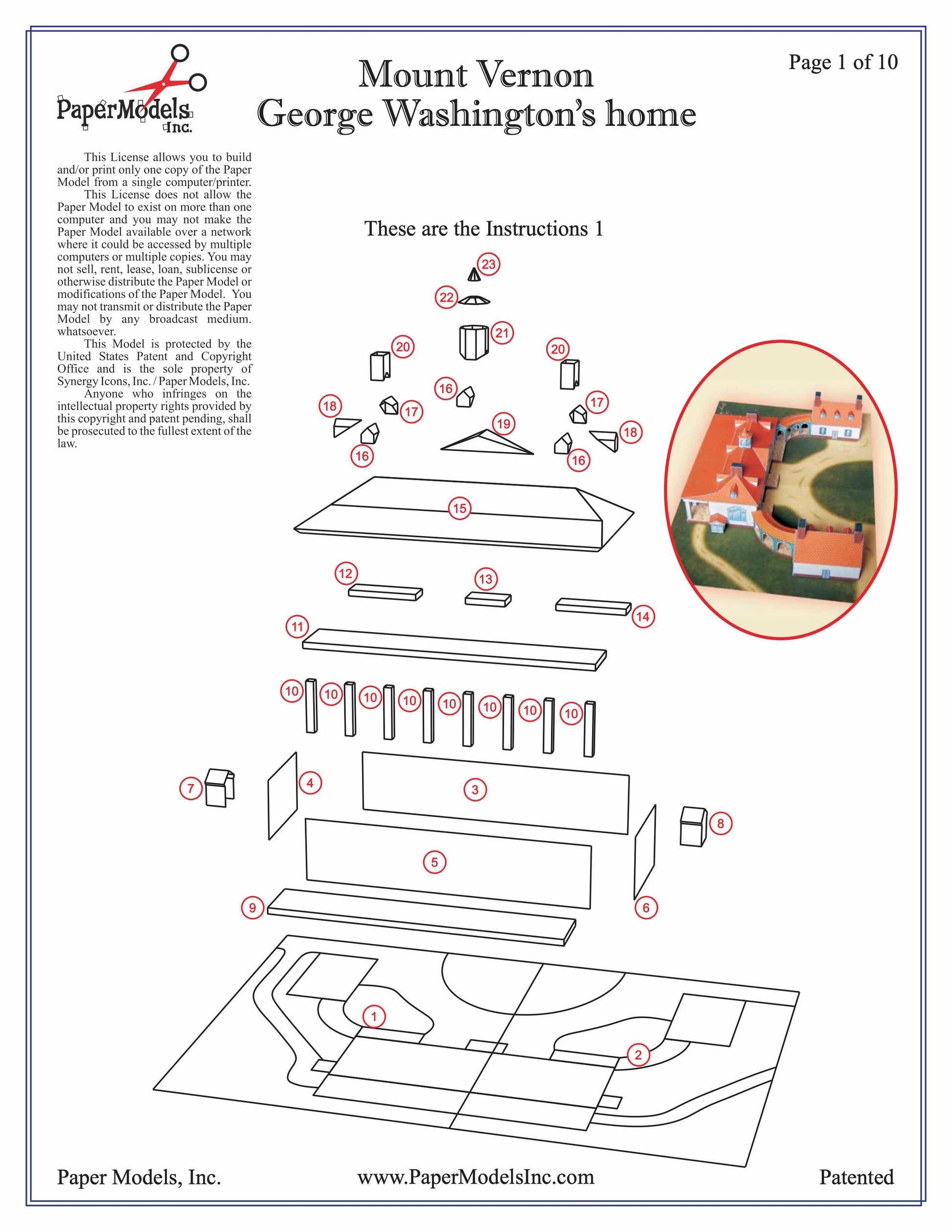 PaperModels Inc.

Mount Vernon
George Washington's home

Page 1 of 10

This License allows you to build and/or print only one copy of the Paper Model from a single computer/printer.

This License does not allow the Paper Model to exist on more than one computer and you may not make the Paper Model available over a network where it could be accessed by multiple computers or multiple copies. You may not sell, rent, lease, loan, sublicense or otherwise distribute the Paper Model or modifications of the Paper Model. You may not transmit or distribute the Paper Model by any broadcast medium. whatsoever.

This Model is protected by the United States Patent and Copyright Office and is the sole property of Synergy Icons, Inc. / Paper Models, Inc.

Anyone who infringes on the intellectual property rights provided by this copyright and patent pending, shall be prosecuted to the fullest extent of the law.

These are the Instructions 1

23
22
21
20
20
16
17
17
18
18
19
16
16
15
12
13
14
11
10
10
10
10
10
10
10
10
7
4
3
8
5
6
9
1
2

Paper Models, Inc.
www.PaperModelsInc.com
Patented