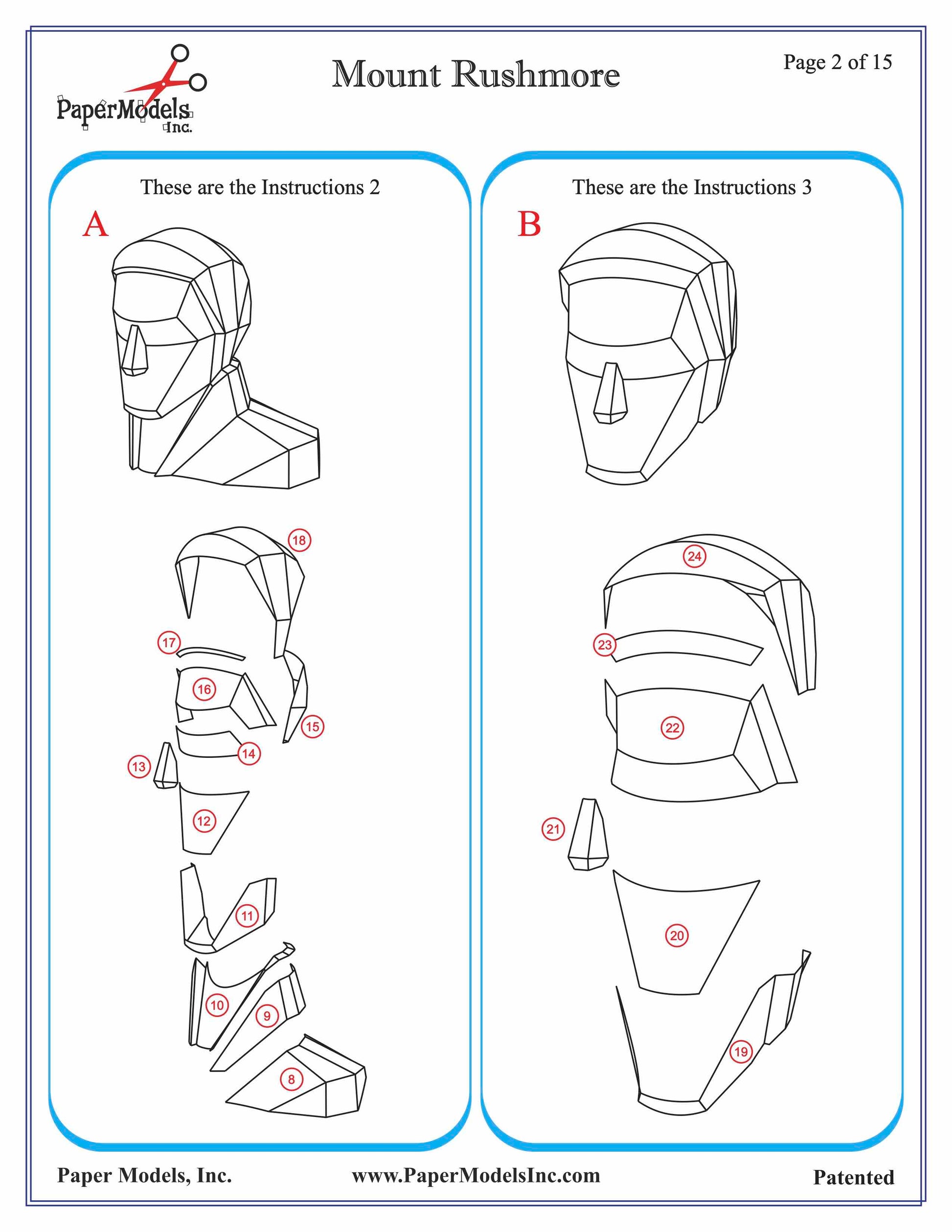 PaperModels Inc.

Mount Rushmore

Page 2 of 15

These are the Instructions 2

A

18

17

16

15

14

13

12

11

10

9

8

These are the Instructions 3

B

24

23

22

21

20

19

Paper Models, Inc.

www.PaperModelsInc.com

Patented