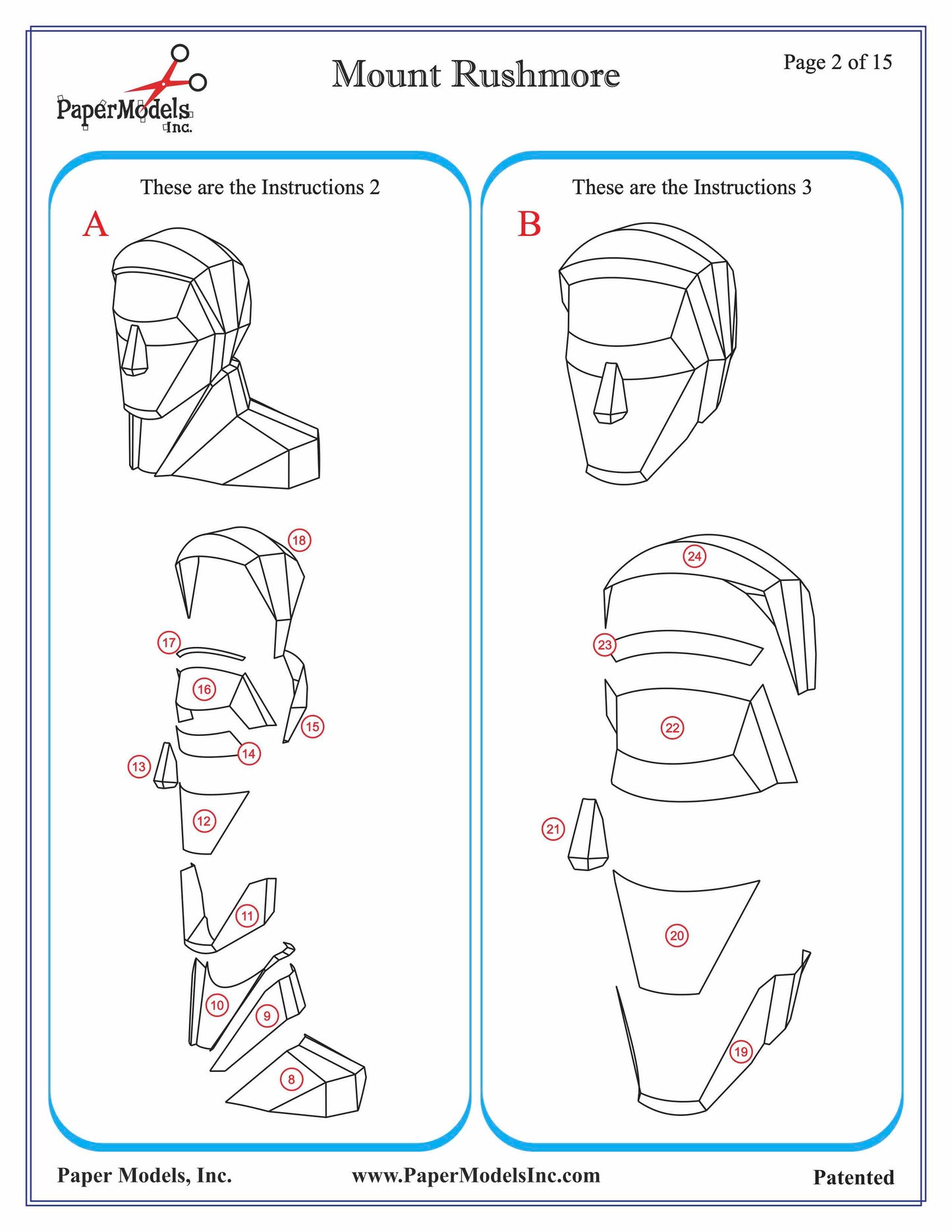 PaperModels Inc.

Mount Rushmore

Page 2 of 15

These are the Instructions 2

A

18

17

16

15

14

13

12

11

10

9

8

These are the Instructions 3

B

24

23

22

21

20

19

Paper Models, Inc.

www.PaperModelsInc.com

Patented