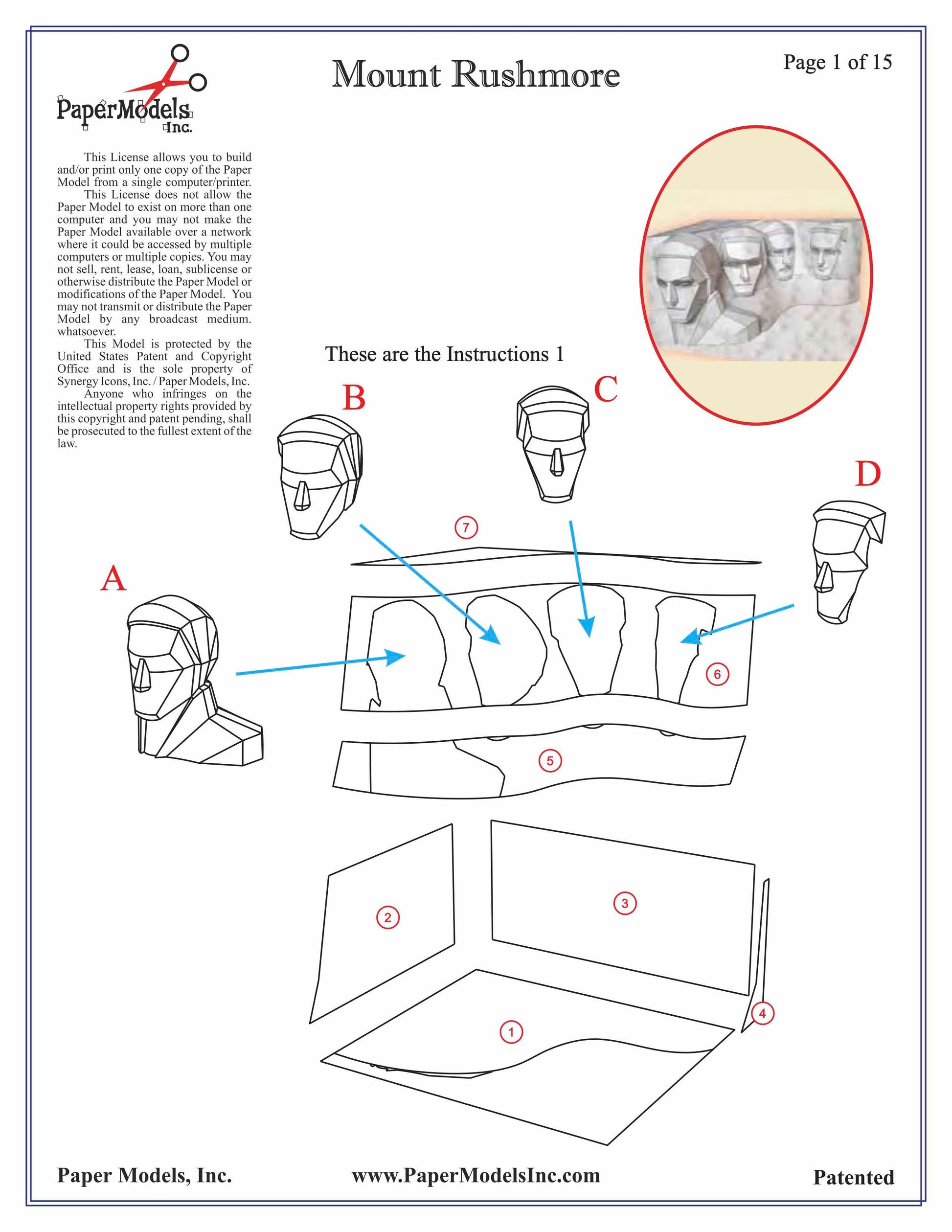 PaperModels Inc.

Mount Rushmore

Page 1 of 15

This License allows you to build and/or print only one copy of the Paper Model from a single computer/printer.

This License does not allow the Paper Model to exist on more than one computer and you may not make the Paper Model available over a network where it could be accessed by multiple computers or multiple copies. You may not sell, rent, lease, loan, sublicense or otherwise distribute the Paper Model or modifications of the Paper Model. You may not transmit or distribute the Paper Model by any broadcast medium. whatsoever.

This Model is protected by the United States Patent and Copyright Office and is the sole property of Synergy Icons, Inc. / Paper Models, Inc.

Anyone who infringes on the intellectual property rights provided by this copyright and patent pending, shall be prosecuted to the fullest extent of the law.

These are the Instructions 1

B

C

D

A

7

6

5

2

3

4

1

Paper Models, Inc.

www.PaperModelsInc.com

Patented