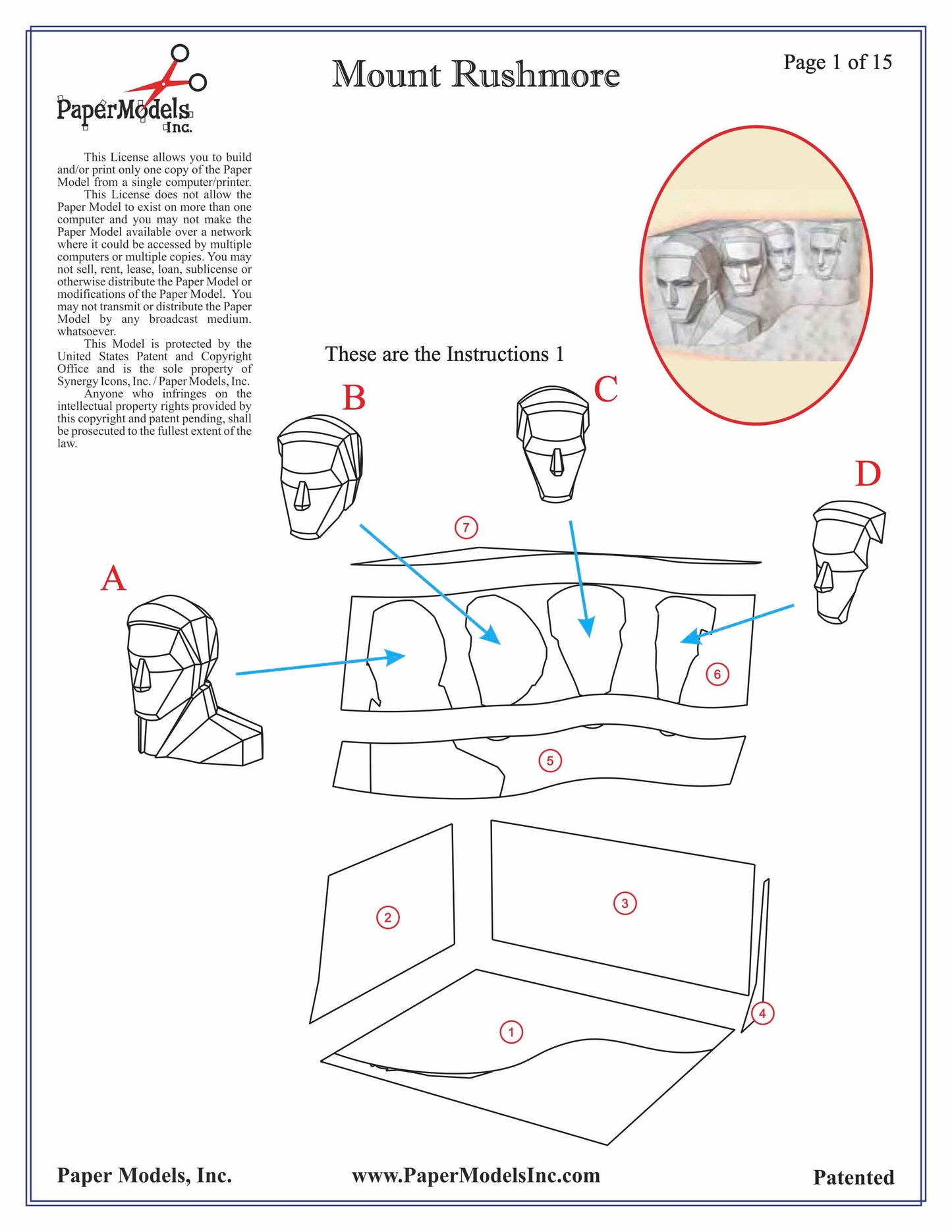 PaperModels Inc.

Mount Rushmore

Page 1 of 15

This License allows you to build and/or print only one copy of the Paper Model from a single computer/printer.

This License does not allow the Paper Model to exist on more than one computer and you may not make the Paper Model available over a network where it could be accessed by multiple computers or multiple copies. You may not sell, rent, lease, loan, sublicense or otherwise distribute the Paper Model or modifications of the Paper Model. You may not transmit or distribute the Paper Model by any broadcast medium. whatsoever.

This Model is protected by the United States Patent and Copyright Office and is the sole property of Synergy Icons, Inc. / Paper Models, Inc.

Anyone who infringes on the intellectual property rights provided by this copyright and patent pending, shall be prosecuted to the fullest extent of the law.

These are the Instructions 1

B

C

D

A

7

6

5

2

3

4

1

Paper Models, Inc.

www.PaperModelsInc.com

Patented