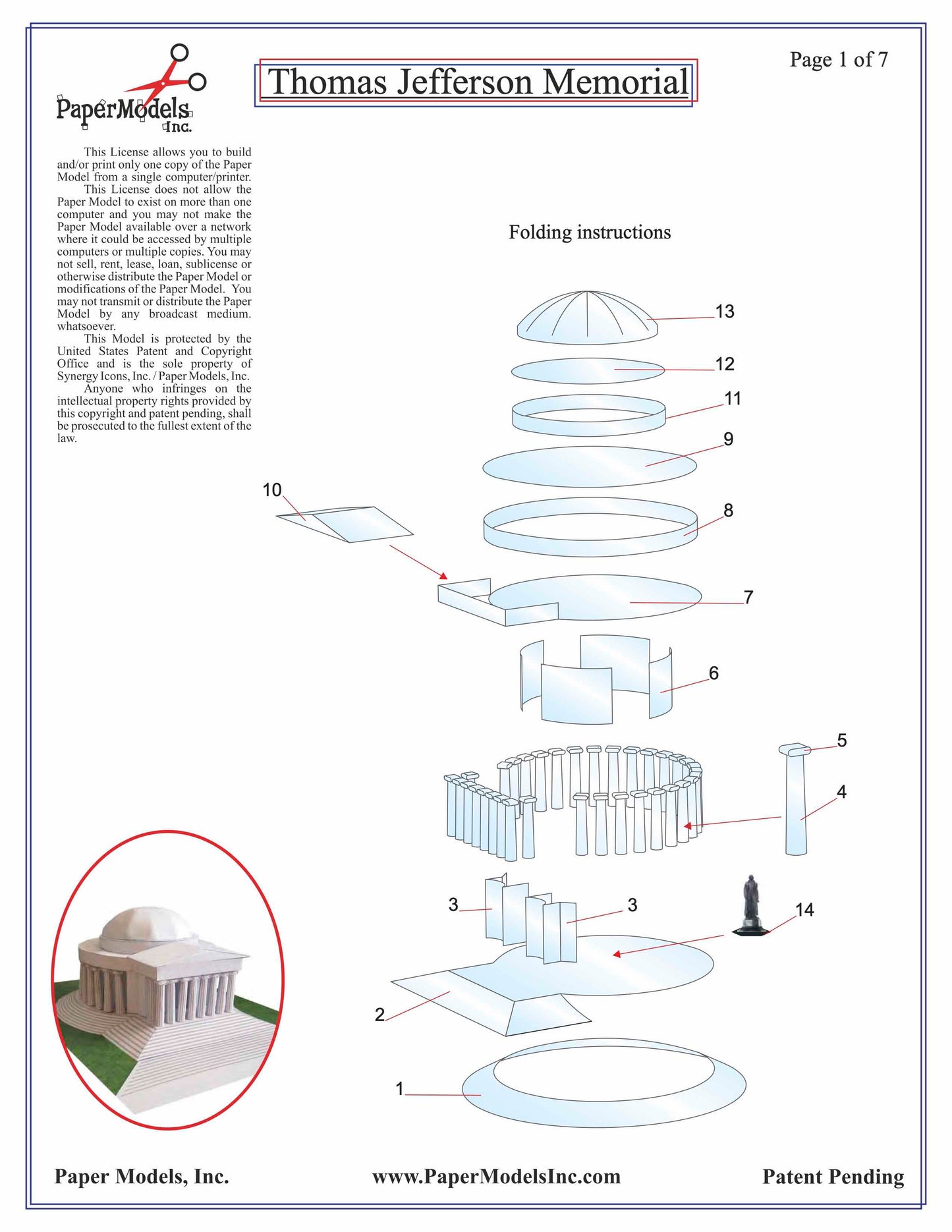 PaperModels Inc.

Thomas Jefferson Memorial

Page 1 of 7

This License allows you to build and/or print only one copy of the Paper Model from a single computer/printer.
This License does not allow the Paper Model to exist on more than one computer and you may not make the Paper Model available over a network where it could be accessed by multiple computers or multiple copies. You may not sell, rent, lease, loan, sublicense or otherwise distribute the Paper Model or modifications of the Paper Model. You may not transmit or distribute the Paper Model by any broadcast medium. whatsoever.
This Model is protected by the United States Patent and Copyright Office and is the sole property of Synergy Icons, Inc. / Paper Models, Inc.
Anyone who infringes on the intellectual property rights provided by this copyright and patent pending, shall be prosecuted to the fullest extent of the law.

Folding instructions

13
12
11
9
10
8
7
6
5
4
3
3
14
2
1

Paper Models, Inc.
www.PaperModelsInc.com
Patent Pending