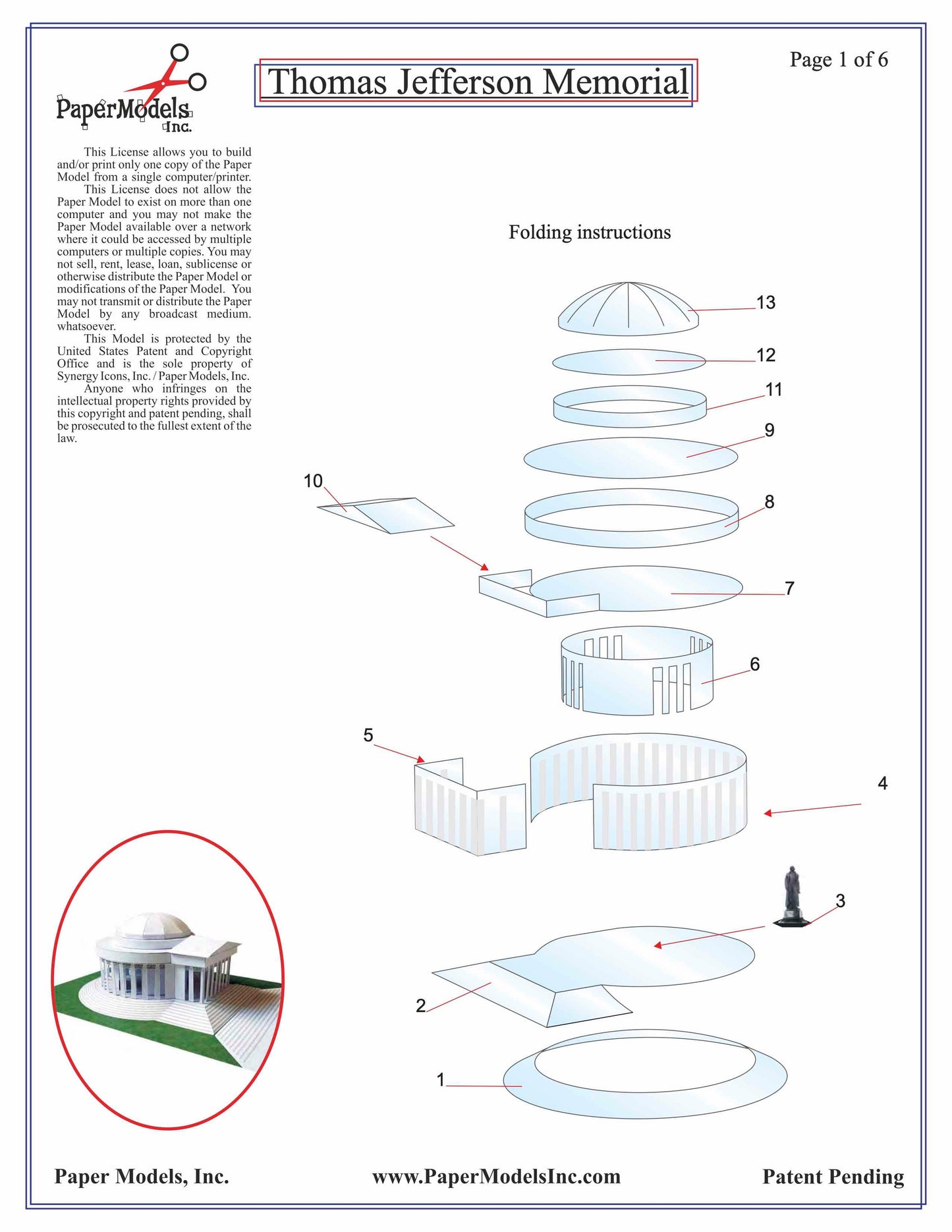 PaperModels Inc.

Thomas Jefferson Memorial

Page 1 of 6

This License allows you to build and/or print only one copy of the Paper Model from a single computer/printer.
This License does not allow the Paper Model to exist on more than one computer and you may not make the Paper Model available over a network where it could be accessed by multiple computers or multiple copies. You may not sell, rent, lease, loan, sublicense or otherwise distribute the Paper Model or modifications of the Paper Model. You may not transmit or distribute the Paper Model by any broadcast medium. whatsoever.
This Model is protected by the United States Patent and Copyright Office and is the sole property of Synergy Icons, Inc. / Paper Models, Inc.
Anyone who infringes on the intellectual property rights provided by this copyright and patent pending, shall be prosecuted to the fullest extent of the law.

Folding instructions

13
12
11
9
10
8
7
6
5
4
3
2
1

Paper Models, Inc.
www.PaperModelsInc.com
Patent Pending