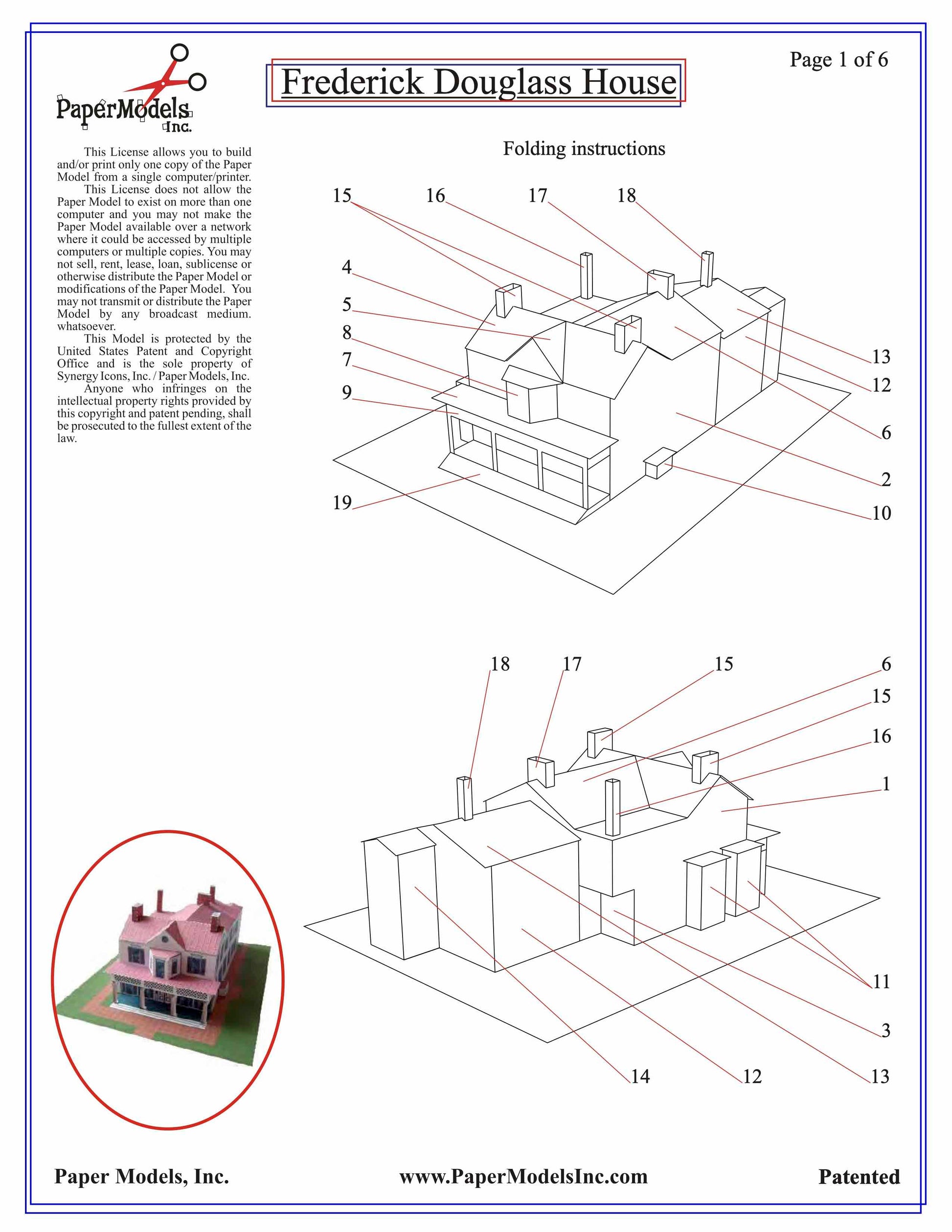 PaperModels Inc.

Frederick Douglass House

Page 1 of 6

This License allows you to build and/or print only one copy of the Paper Model from a single computer/printer.

This License does not allow the Paper Model to exist on more than one computer and you may not make the Paper Model available over a network where it could be accessed by multiple computers or multiple copies. You may not sell, rent, lease, loan, sublicense or otherwise distribute the Paper Model or modifications of the Paper Model. You may not transmit or distribute the Paper Model by any broadcast medium. whatsoever.

This Model is protected by the United States Patent and Copyright Office and is the sole property of Synergy Icons, Inc. / Paper Models, Inc.

Anyone who infringes on the intellectual property rights provided by this copyright and patent pending, shall be prosecuted to the fullest extent of the law.

Folding instructions

15 16 17 18
4
5
8
7
9
19
13
12
6
2
10

18 17 15 6
15
16
1
11
3
14 12 13

Paper Models, Inc. www.PaperModelsInc.com Patented