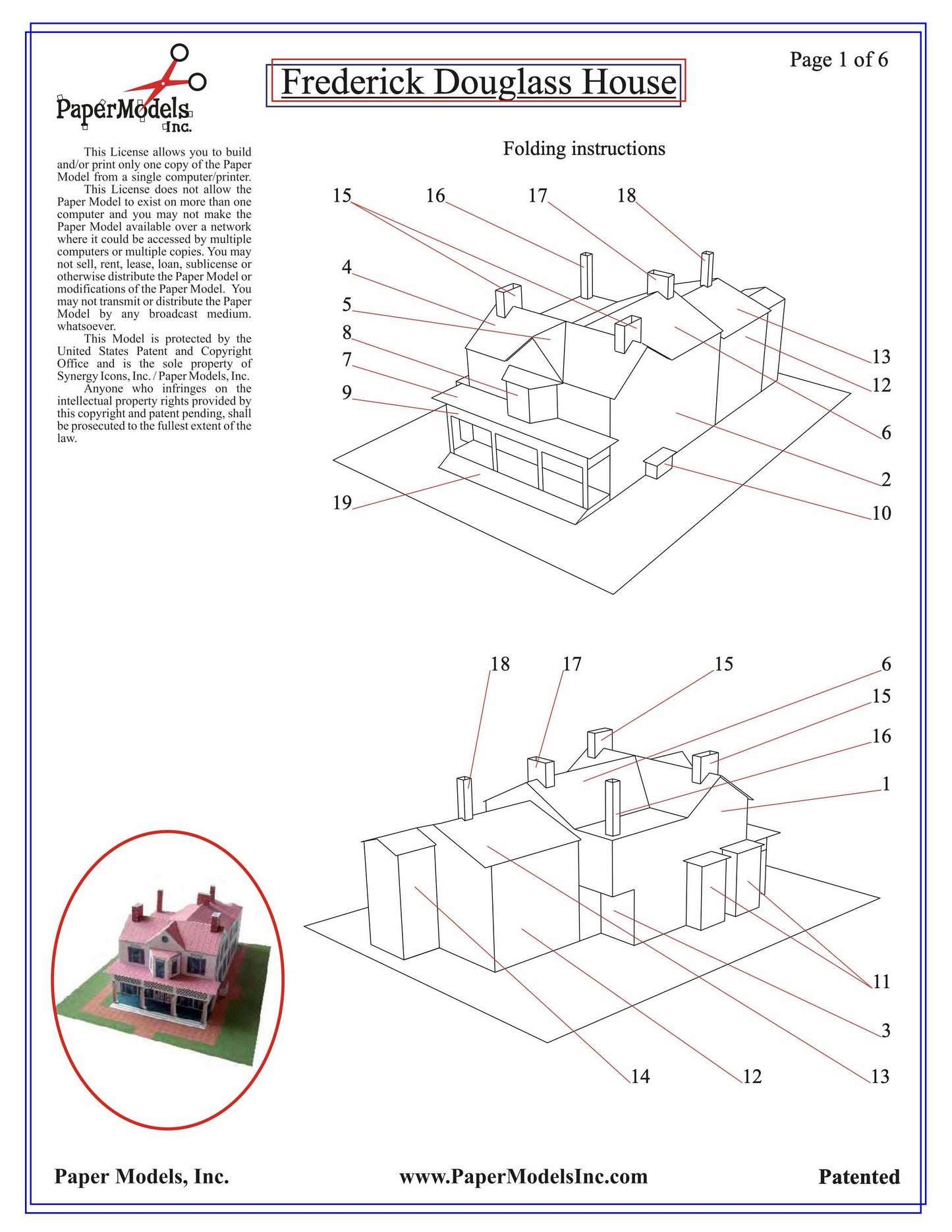 PaperModels Inc.

Frederick Douglass House

Page 1 of 6

This License allows you to build and/or print only one copy of the Paper Model from a single computer/printer.

This License does not allow the Paper Model to exist on more than one computer and you may not make the Paper Model available over a network where it could be accessed by multiple computers or multiple copies. You may not sell, rent, lease, loan, sublicense or otherwise distribute the Paper Model or modifications of the Paper Model. You may not transmit or distribute the Paper Model by any broadcast medium. whatsoever.

This Model is protected by the United States Patent and Copyright Office and is the sole property of Synergy Icons, Inc. / Paper Models, Inc.

Anyone who infringes on the intellectual property rights provided by this copyright and patent pending, shall be prosecuted to the fullest extent of the law.

Folding instructions

15 16 17 18
4
5
8
7
9
19
13
12
6
2
10

18 17 15 6
15
16
1
11
3
14 12 13

Paper Models, Inc.
www.PaperModelsInc.com
Patented