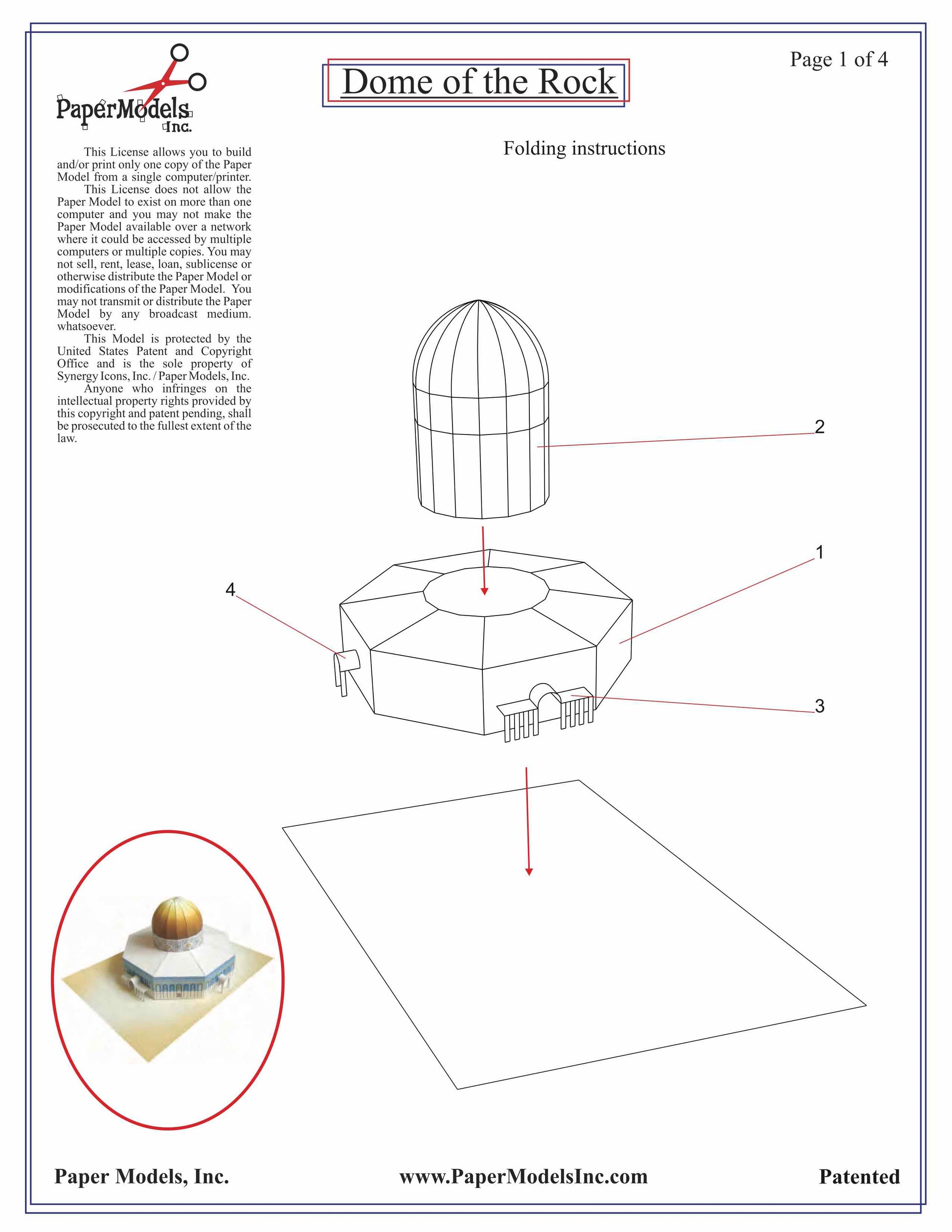 PaperModels Inc.

Dome of the Rock

Page 1 of 4

Folding instructions

This License allows you to build and/or print only one copy of the Paper Model from a single computer/printer.
This License does not allow the Paper Model to exist on more than one computer and you may not make the Paper Model available over a network where it could be accessed by multiple computers or multiple copies. You may not sell, rent, lease, loan, sublicense or otherwise distribute the Paper Model or modifications of the Paper Model. You may not transmit or distribute the Paper Model by any broadcast medium. whatsoever.
This Model is protected by the United States Patent and Copyright Office and is the sole property of Synergy Icons, Inc. / Paper Models, Inc.
Anyone who infringes on the intellectual property rights provided by this copyright and patent pending, shall be prosecuted to the fullest extent of the law.

2

1

4

3

Paper Models, Inc. www.PaperModelsInc.com Patented