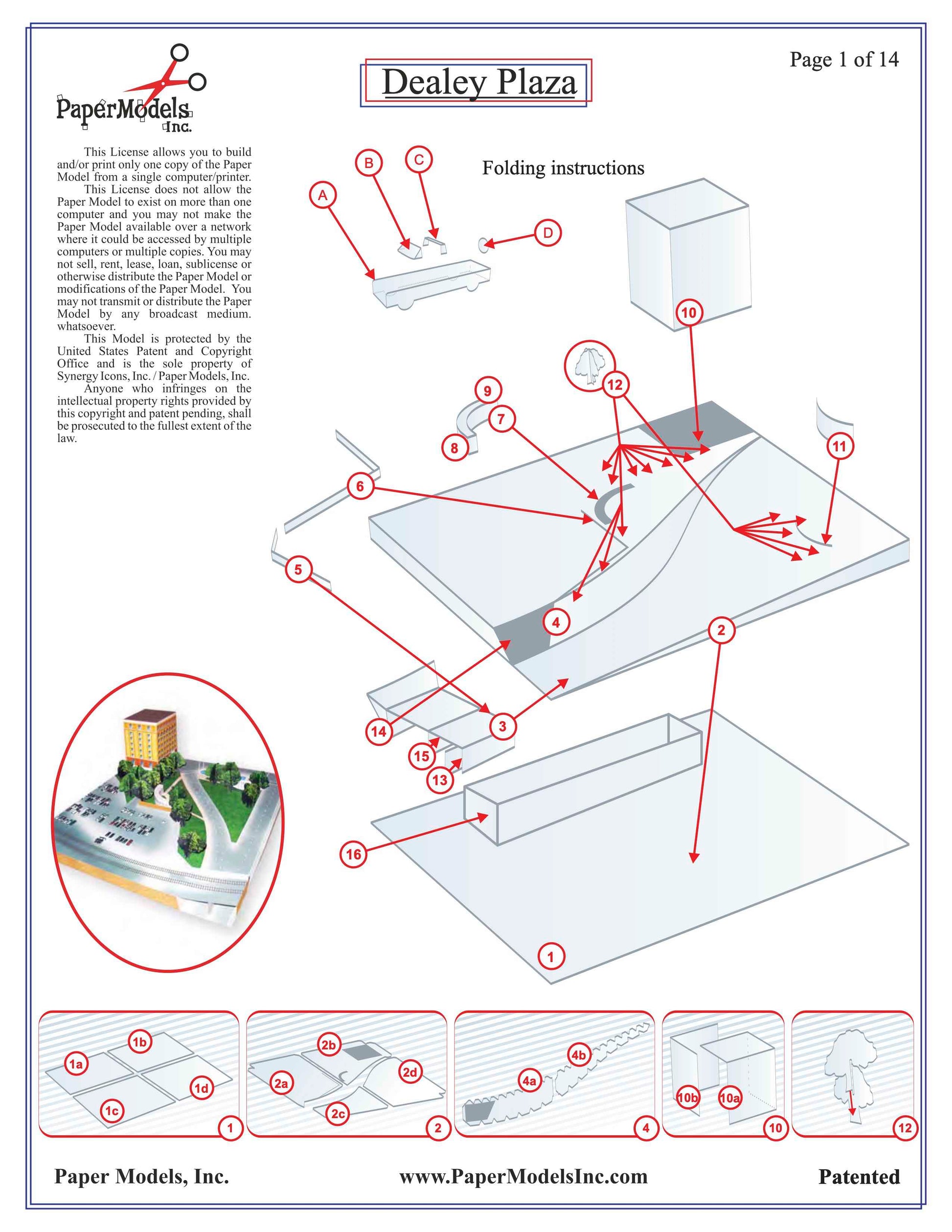 PaperModels Inc.

Dealey Plaza

Page 1 of 14

This License allows you to build and/or print only one copy of the Paper Model from a single computer/printer.

This License does not allow the Paper Model to exist on more than one computer and you may not make the Paper Model available over a network where it could be accessed by multiple computers or multiple copies. You may not sell, rent, lease, loan, sublicense or otherwise distribute the Paper Model or modifications of the Paper Model. You may not transmit or distribute the Paper Model by any broadcast medium. whatsoever.

This Model is protected by the United States Patent and Copyright Office and is the sole property of Synergy Icons, Inc. / Paper Models, Inc.

Anyone who infringes on the intellectual property rights provided by this copyright and patent pending, shall be prosecuted to the fullest extent of the law.

Folding instructions

A B C D

10

12

9 7 8

11

6

5

4

2

14 3

15

13

16

1

1a 1b 1c 1d 1

2a 2b 2c 2d 2

4a 4b 4

10b 10a 10

12

Paper Models, Inc. www.PaperModelsInc.com Patented